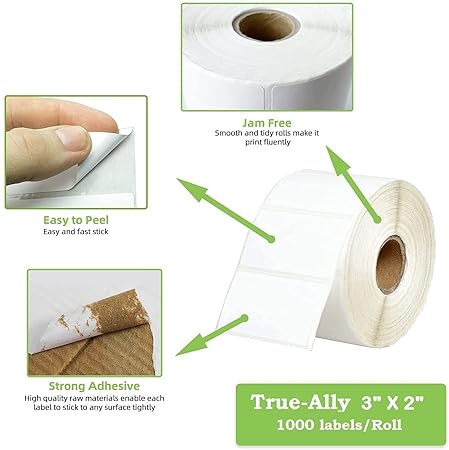 Jam Free
Smooth and tidy rolls make it print fluently

Easy to Peel
Easy and fast stick

Strong Adhesive
High quality raw materials enable each label to stick to any surface tightly

True-Ally 3" X 2"
1000 labels/Roll